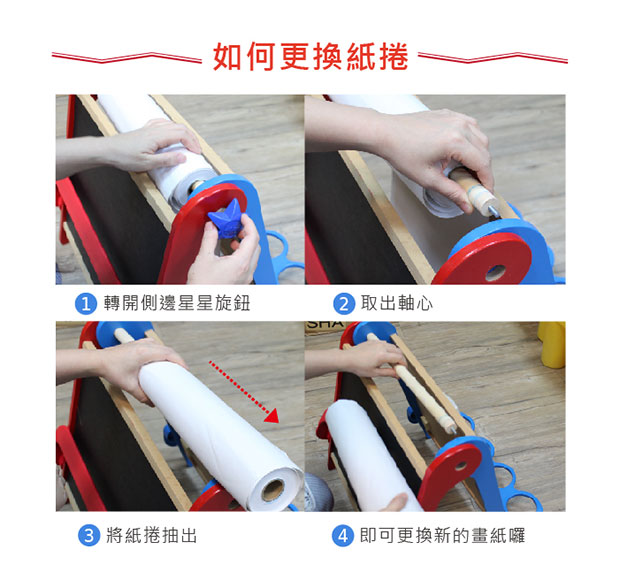 如何更換紙捲

1 轉開側邊星星旋鈕

2 取出軸心

SHA

3 將紙捲抽出

4 即可更換新的畫紙囉