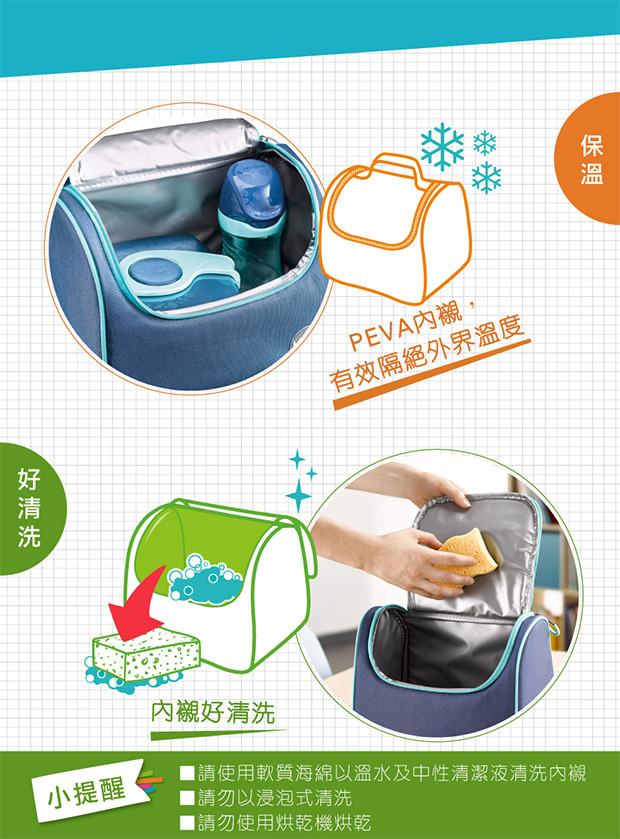 保溫

PEVA內襯,
有效隔絕外界溫度

好清洗

內襯好清洗

小提醒

■請使用軟質海綿以溫水及中性清潔液清洗內襯
■請勿以浸泡式清洗
■請勿使用烘乾機烘乾