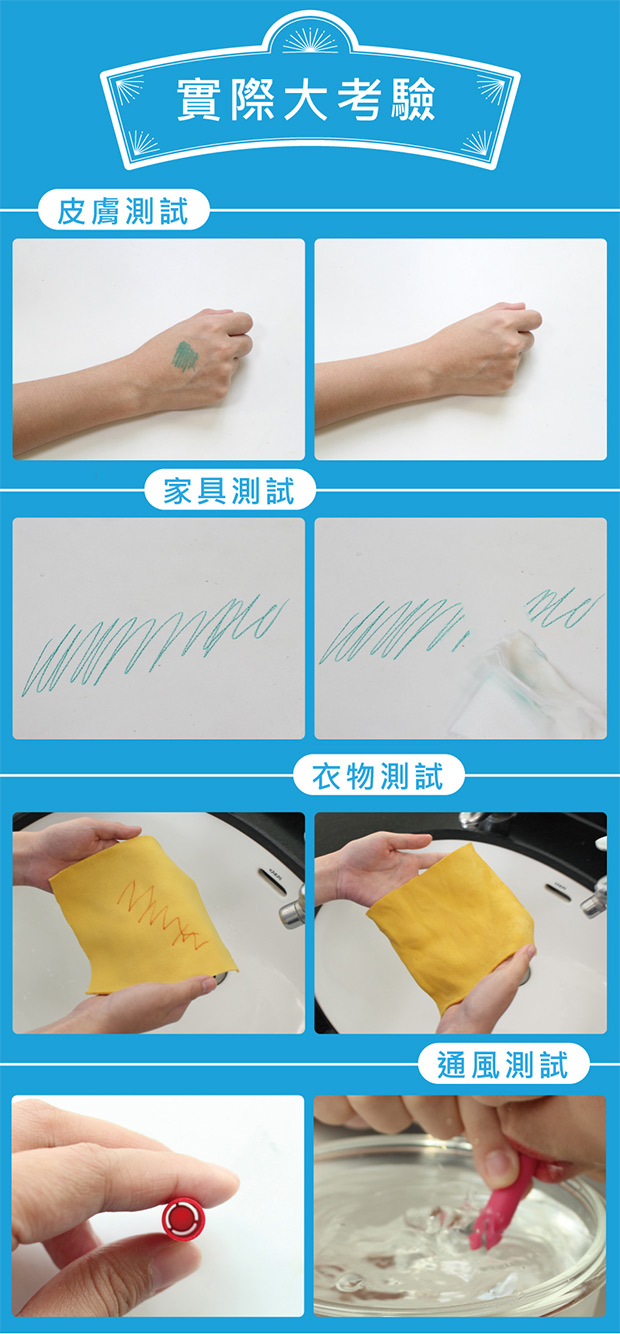 實際大考驗

皮膚測試

家具測試

衣物測試

通風測試